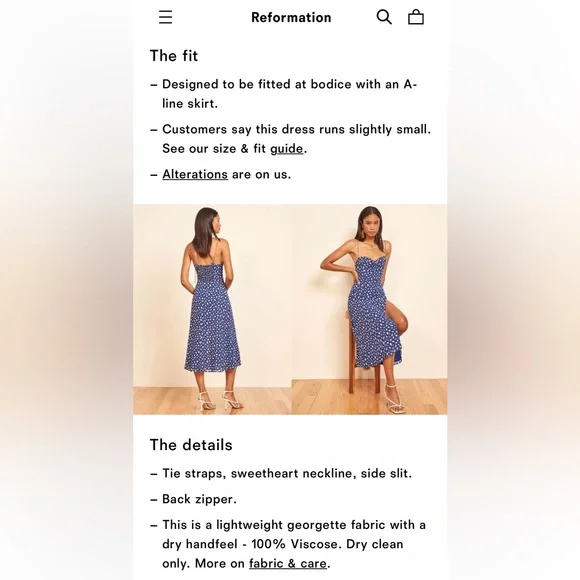 Reformation

The fit

– Designed to be fitted at bodice with an A-line skirt.

– Customers say this dress runs slightly small. See our size & fit guide.

– Alterations are on us.

The details

– Tie straps, sweetheart neckline, side slit.

– Back zipper.

– This is a lightweight georgette fabric with a dry handfeel - 100% Viscose. Dry clean only. More on fabric & care.